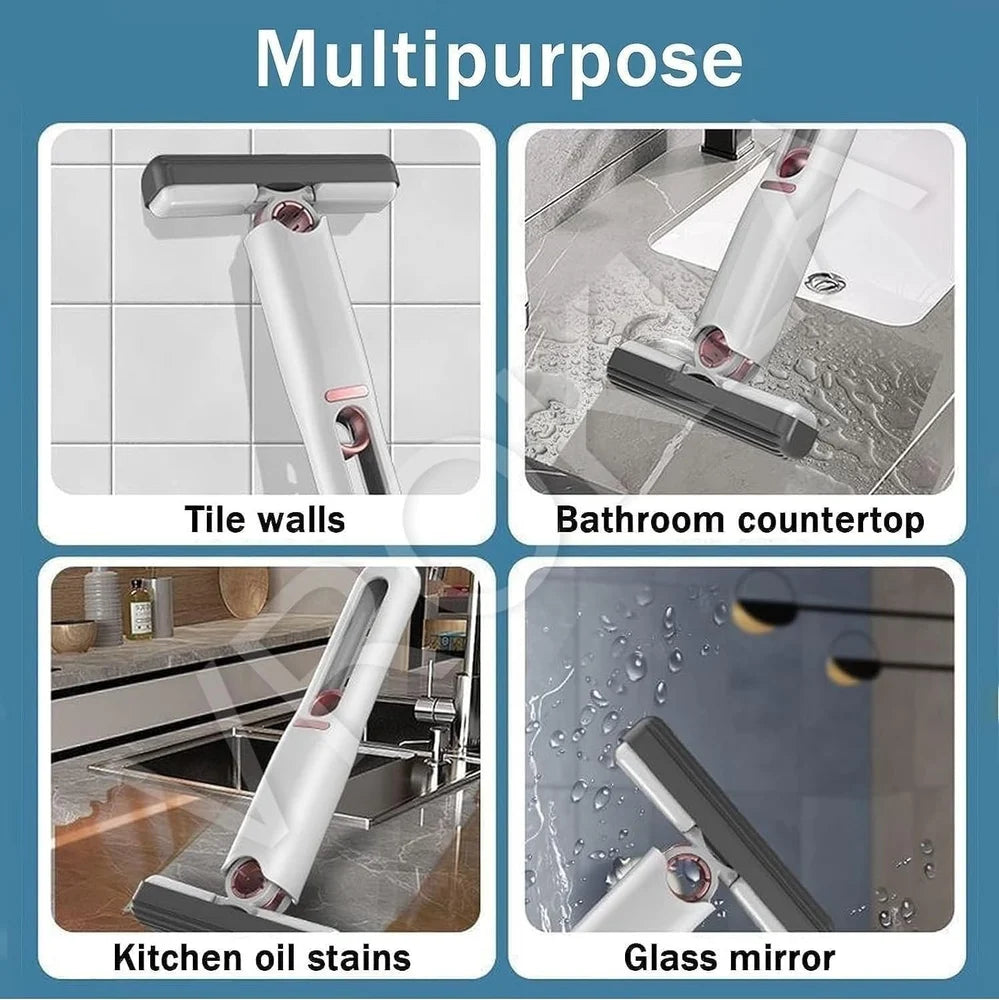 Multipurpose

Tile walls

Bathroom countertop

Kitchen oil stains

Glass mirror