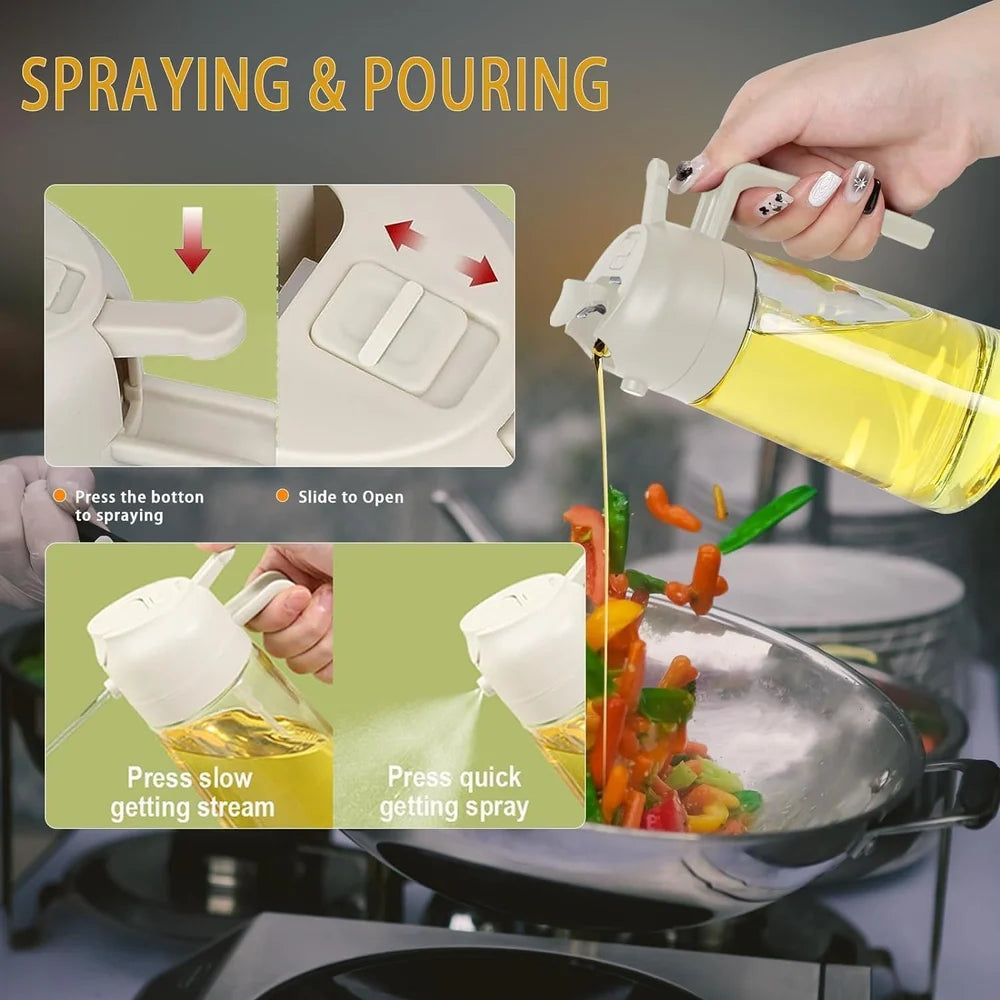 SPRAYING & POURING

Press the botton to spraying

Slide to Open

Press slow getting stream

Press quick getting spray