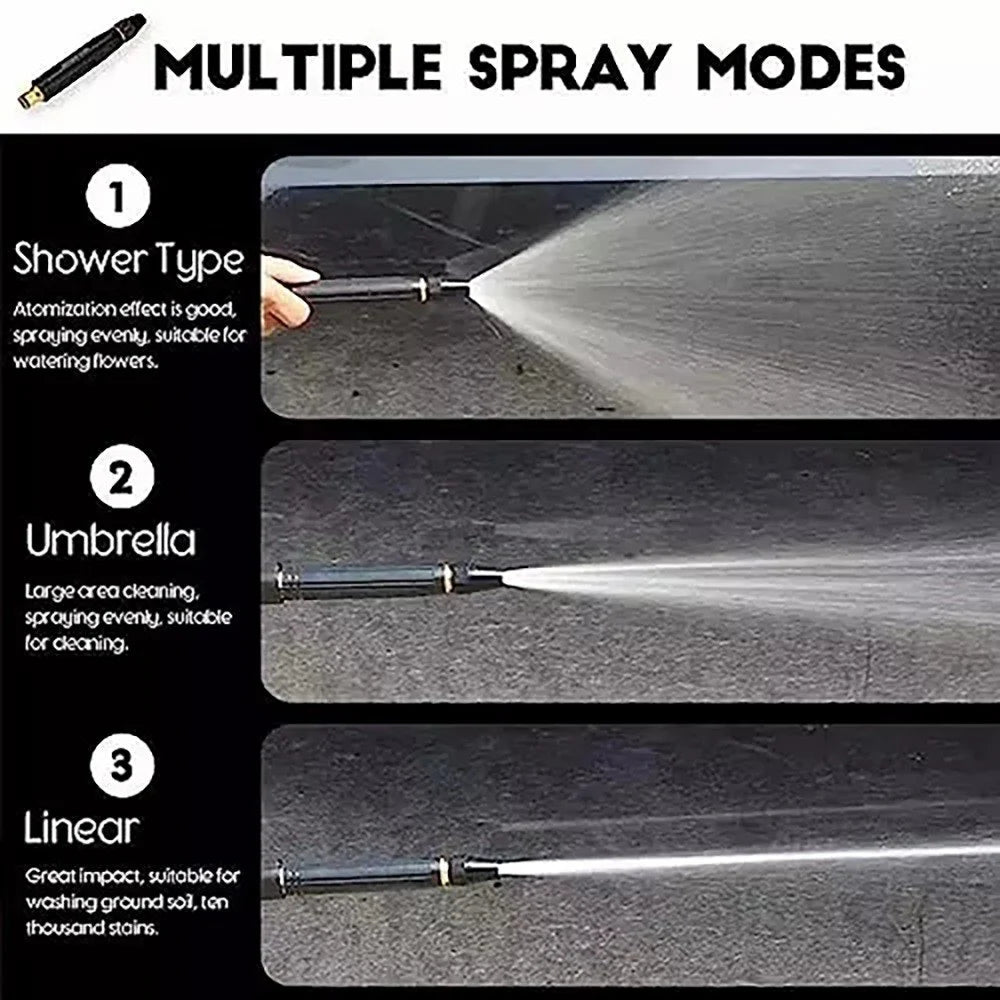 MULTIPLE SPRAY MODES

1

Shower Type

Atomization effect is good, spraying evenly, suitable for watering flowers.

2

Umbrella

Large area cleaning, spraying evenly, suitable for cleaning.

3

Linear

Great impact, suitable for washing ground soil, ten thousand stains.